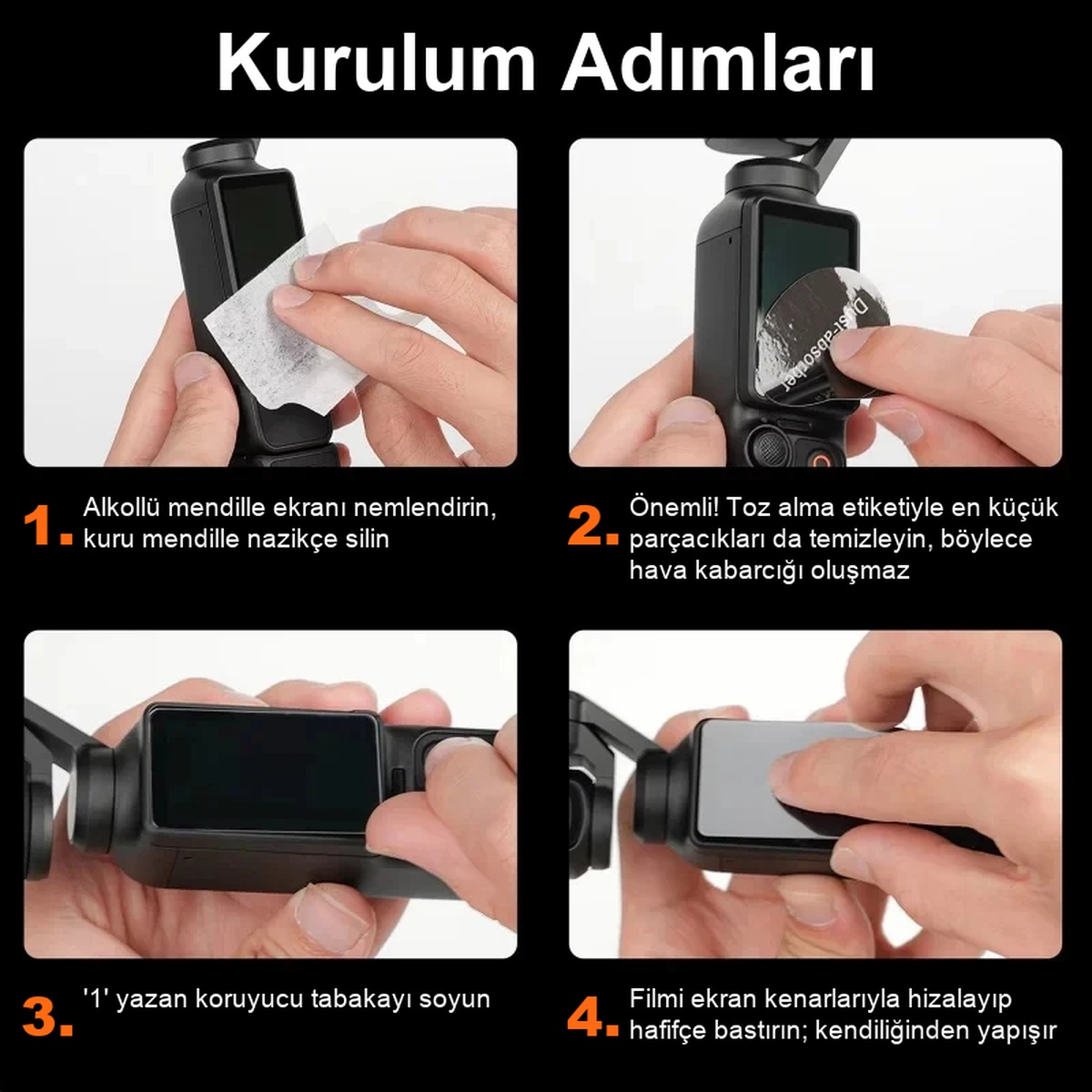 Kurulum Adımları

Dust-absorber

1. Alkollü mendille ekranı nemlendirin, kuru mendille nazikçe silin

2. Önemli! Toz alma etiketiyle en küçük parçacıkları da temizleyin, böylece hava kabarcığı oluşmaz

3. '1' yazan koruyucu tabakayı soyun

4. Filmi ekran kenarlarıyla hizalayıp hafifçe bastırın; kendiliğinden yapışır